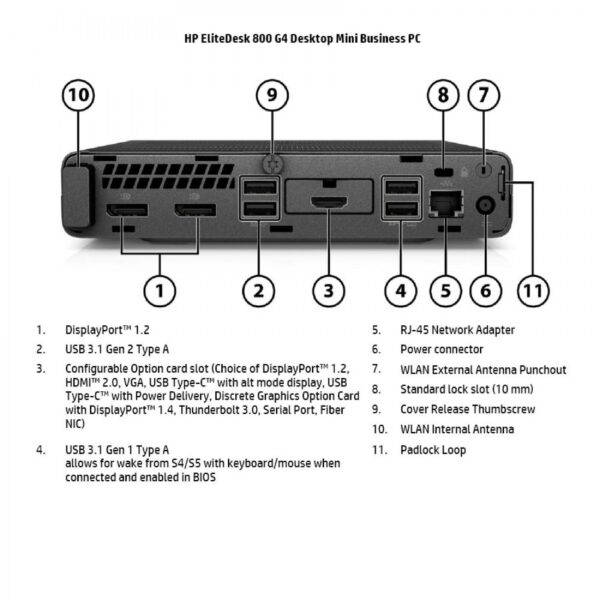 HP EliteDesk 800 G4 Desktop Mini Business PC

10 9 8 7

1 2 3 4 5 6 11

1. DisplayPort™ 1.2
2. USB 3.1 Gen 2 Type A
3. Configurable Option card slot (Choice of DisplayPort™ 1.2, HDMI™ 2.0, VGA, USB Type-C™ with alt mode display, USB Type-C™ with Power Delivery, Discrete Graphics Option Card with DisplayPort™ 1.4, Thunderbolt 3.0, Serial Port, Fiber NIC)
4. USB 3.1 Gen 1 Type A
allows for wake from S4/S5 with keyboard/mouse when connected and enabled in BIOS

5. RJ-45 Network Adapter
6. Power connector
7. WLAN External Antenna Punchout
8. Standard lock slot (10 mm)
9. Cover Release Thumbscrew
10. WLAN Internal Antenna
11. Padlock Loop